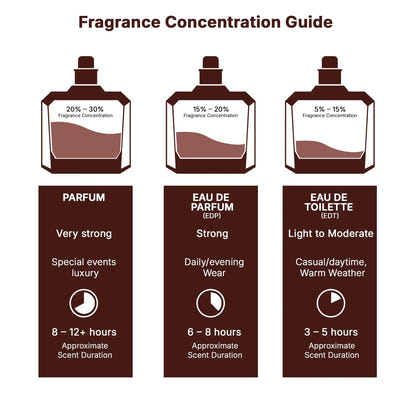 Fragrance Concentration Guide

20% – 30%
Fragrance Concentration

PARFUM

Very strong

Special events luxury

8 – 12+ hours
Approximate Scent Duration

15% – 20%
Fragrance Concentration

EAU DE PARFUM
(EDP)

Strong

Daily/evening Wear

6 – 8 hours
Approximate Scent Duration

5% – 15%
Fragrance Concentration

EAU DE TOILETTE
(EDT)

Light to Moderate

Casual/daytime, Warm Weather

3 – 5 hours
Approximate Scent Duration